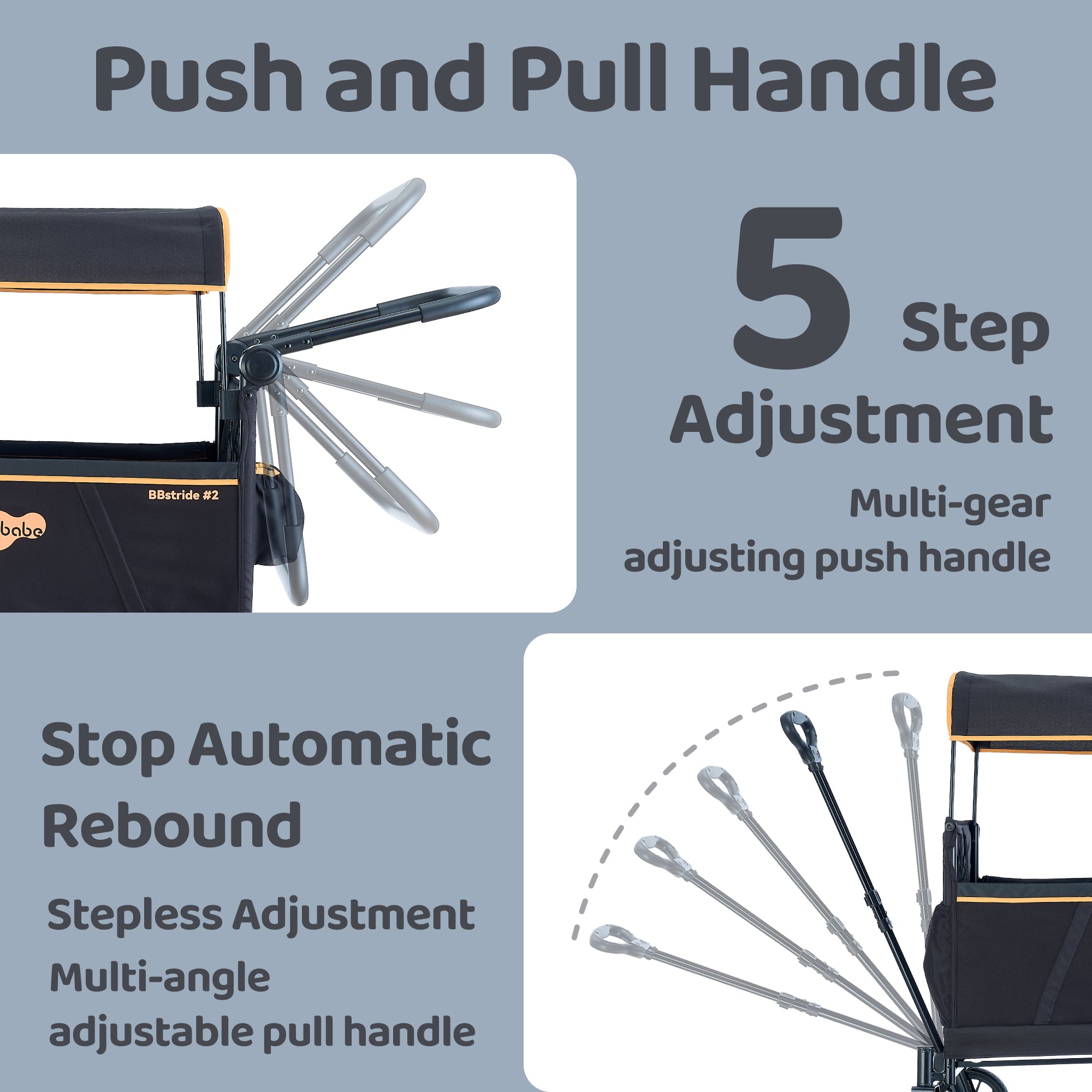 Push and Pull Handle

BBstride #2

babe

5 Step Adjustment

Multi-gear adjusting push handle

Stop Automatic Rebound

Stepless Adjustment

Multi-angle adjustable pull handle