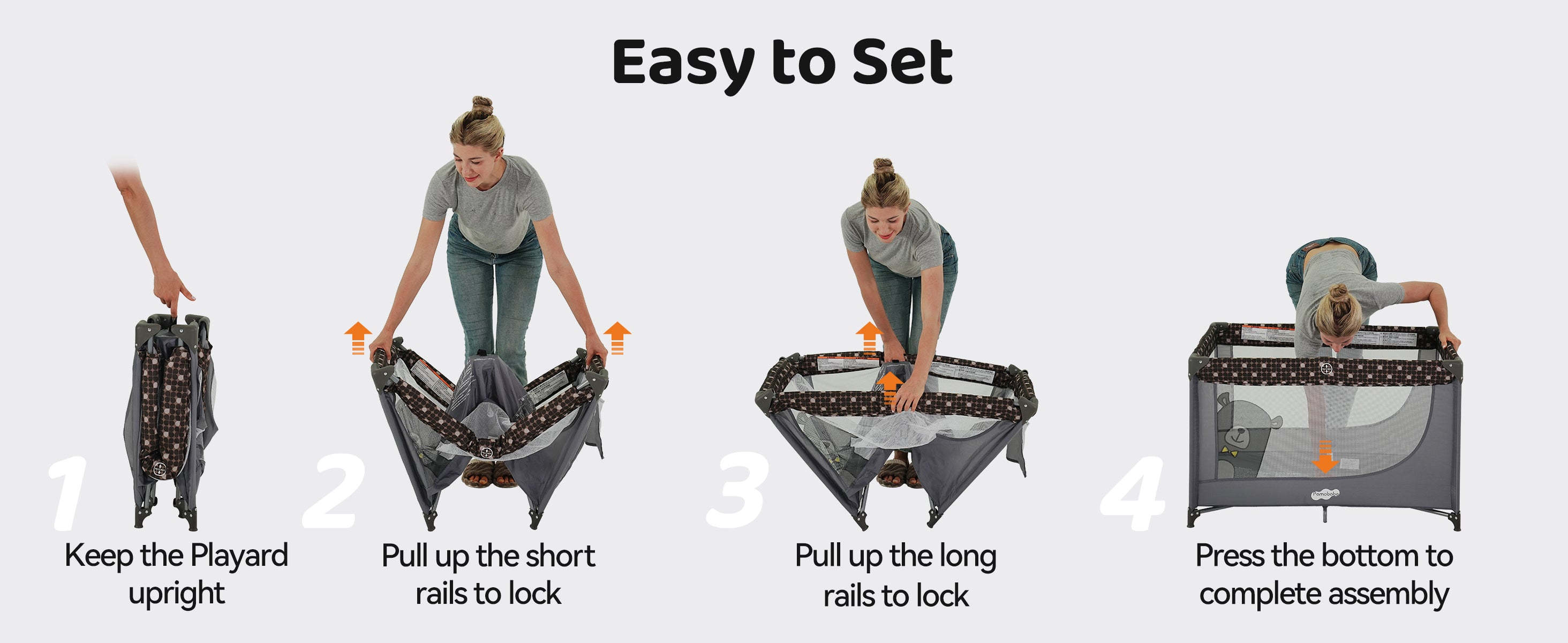 Easy to Set

1
Keep the Playard upright

2
Pull up the short rails to lock

3
Pull up the long rails to lock

4
Press the bottom to complete assembly